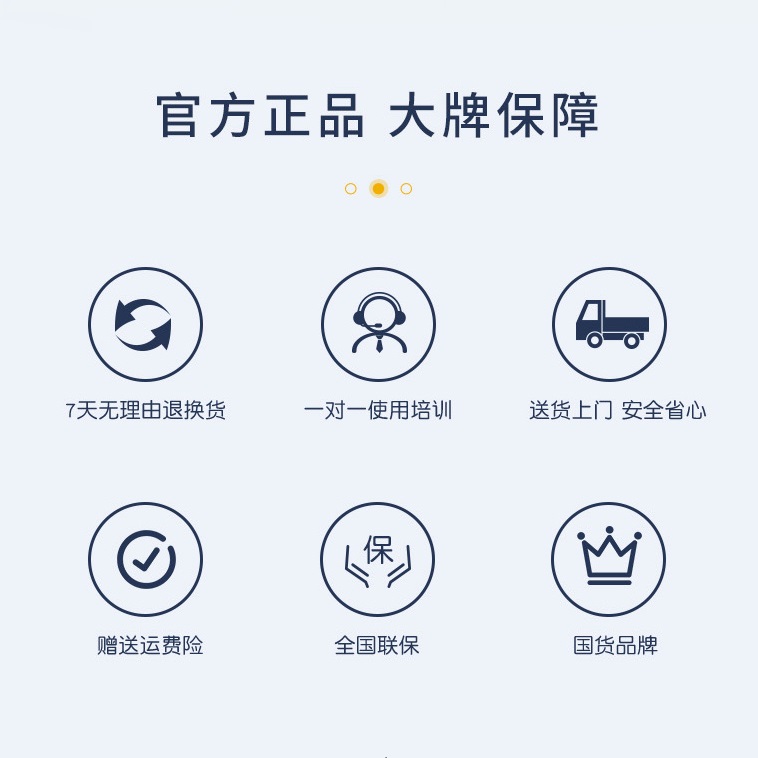 官方正品 大牌保障

7天无理由退换货

一对一使用培训

送货上门 安全省心

赠送运费险

保

全国联保

国货品牌