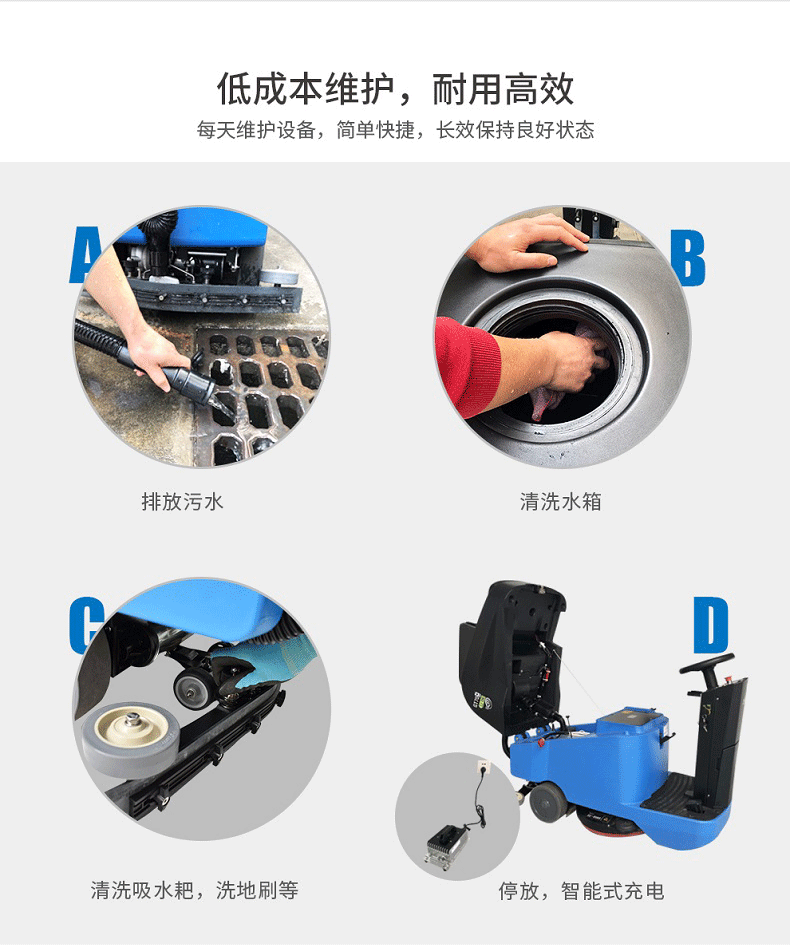 低成本维护，耐用高效
每天维护设备，简单快捷，长效保持良好状态

A

排放污水

B

清洗水箱

C

清洗吸水耙，洗地刷等

D

停放，智能式充电